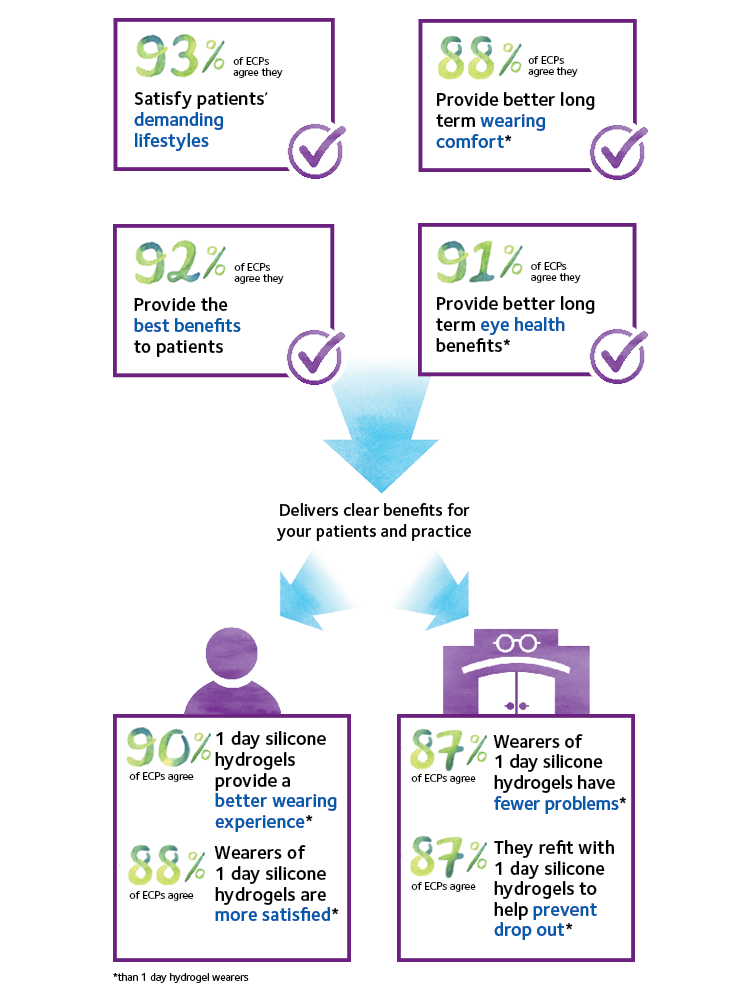 93% of ECPs agree they

Satisfy patients' demanding lifestyles

88% of ECPs agree they

Provide better long term wearing comfort*

92% of ECPs agree they

Provide the best benefits to patients

91% of ECPs agree they

Provide better long term eye health benefits*

Delivers clear benefits for your patients and practice

90% of ECPs agree

1 day silicone hydrogels provide a better wearing experience*

88% of ECPs agree

Wearers of 1 day silicone hydrogels are more satisfied*

87% of ECPs agree

Wearers of 1 day silicone hydrogels have fewer problems*

87% of ECPs agree

They refit with 1 day silicone hydrogels to help prevent drop out*

*than 1 day hydrogel wearers