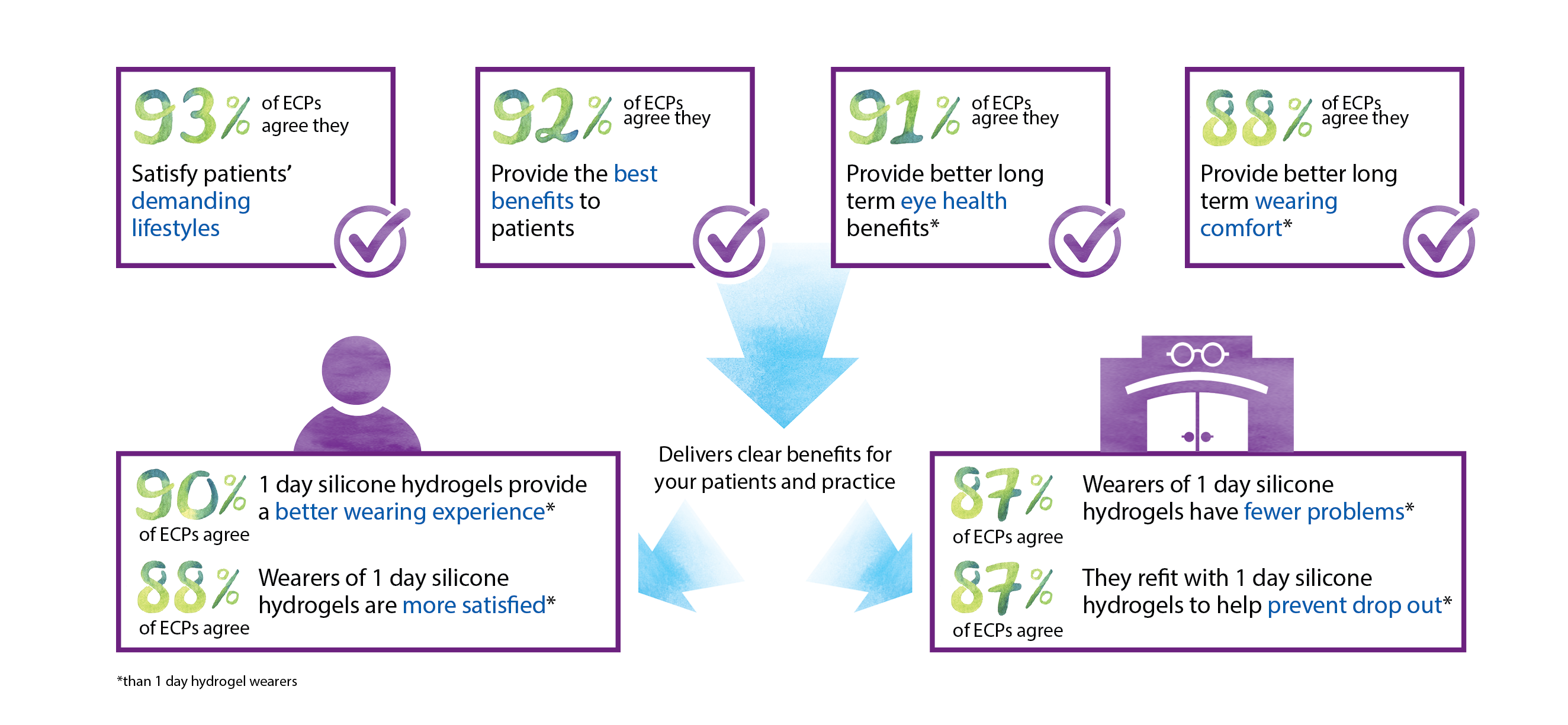 93% of ECPs agree they

Satisfy patients' demanding lifestyles

92% of ECPs agree they

Provide the best benefits to patients

91% of ECPs agree they

Provide better long term eye health benefits*

88% of ECPs agree they

Provide better long term wearing comfort*

Delivers clear benefits for your patients and practice

90% of ECPs agree

1 day silicone hydrogels provide a better wearing experience*

88% of ECPs agree

Wearers of 1 day silicone hydrogels are more satisfied*

87% of ECPs agree

Wearers of 1 day silicone hydrogels have fewer problems*

87% of ECPs agree

They refit with 1 day silicone hydrogels to help prevent drop out*

*than 1 day hydrogel wearers