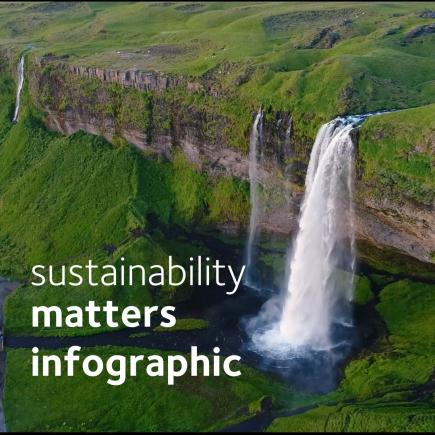 sustainability
matters
infographic