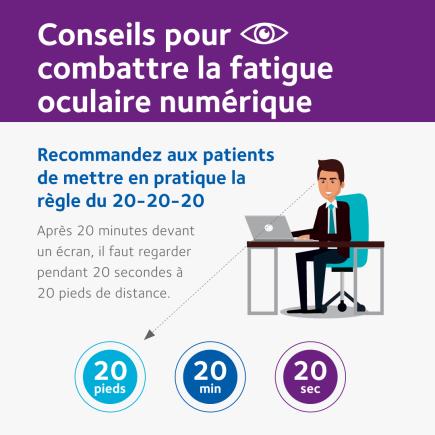 Conseils pour combattre la fatigue oculaire numérique

Recommandez aux patients de mettre en pratique la règle du 20-20-20

Après 20 minutes devant un écran, il faut regarder pendant 20 secondes à 20 pieds de distance.

20 pieds

20 min

20 sec