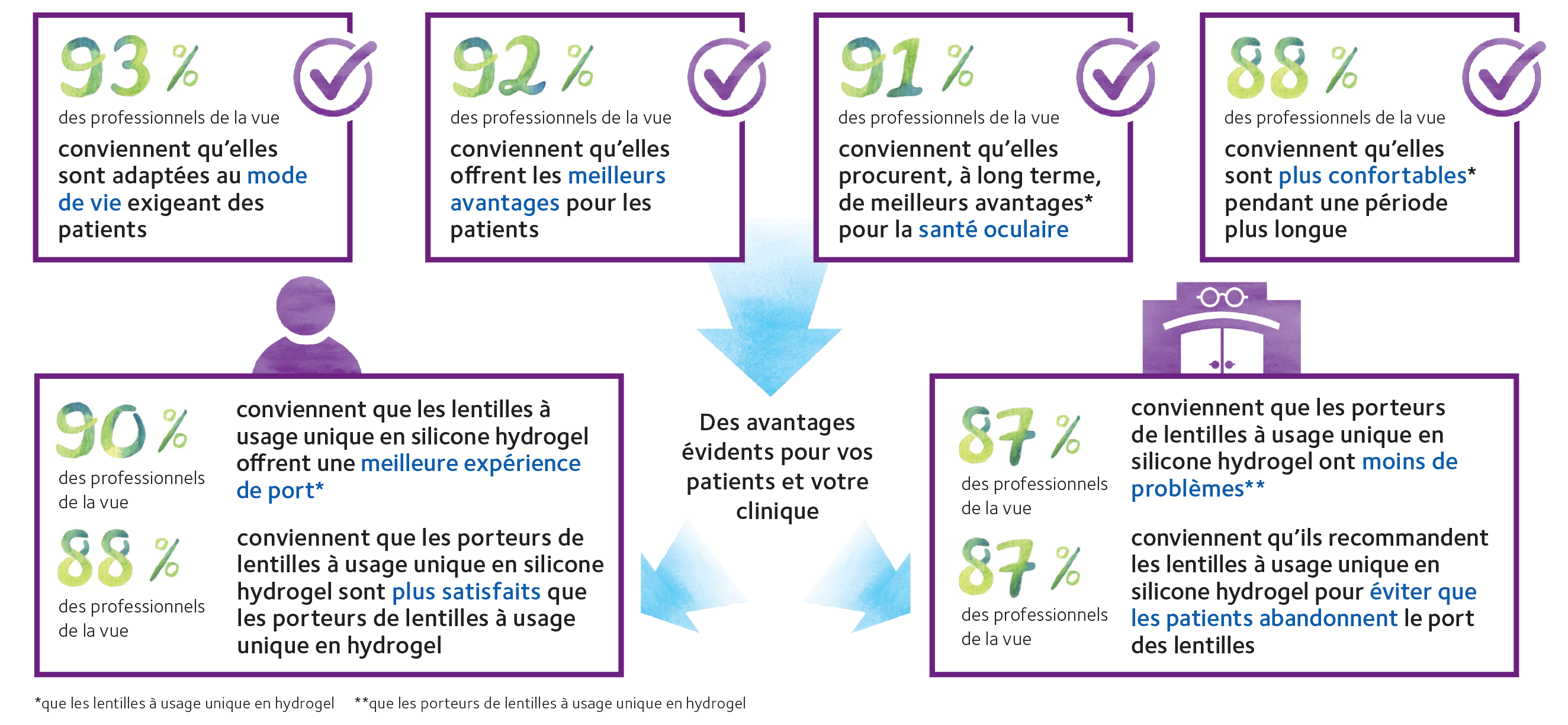 93 %
des professionnels de la vue
conviennent qu'elles sont adaptées au mode de vie exigeant des patients

92 %
des professionnels de la vue
conviennent qu'elles offrent les meilleurs avantages pour les patients

91 %
des professionnels de la vue
conviennent qu'elles procurent, à long terme, de meilleurs avantages* pour la santé oculaire

88 %
des professionnels de la vue
conviennent qu'elles sont plus confortables* pendant une période plus longue

90 %
des professionnels de la vue
conviennent que les lentilles à usage unique en silicone hydrogel offrent une meilleure expérience de port*

88 %
des professionnels de la vue
conviennent que les porteurs de lentilles à usage unique en silicone hydrogel sont plus satisfaits que les porteurs de lentilles à usage unique en hydrogel

Des avantages évidents pour vos patients et votre clinique

87 %
des professionnels de la vue
conviennent que les porteurs de lentilles à usage unique en silicone hydrogel ont moins de problèmes**

87 %
des professionnels de la vue
conviennent qu'ils recommandent les lentilles à usage unique en silicone hydrogel pour éviter que les patients abandonnent le port des lentilles

*que les lentilles à usage unique en hydrogel **que les porteurs de lentilles à usage unique en hydrogel