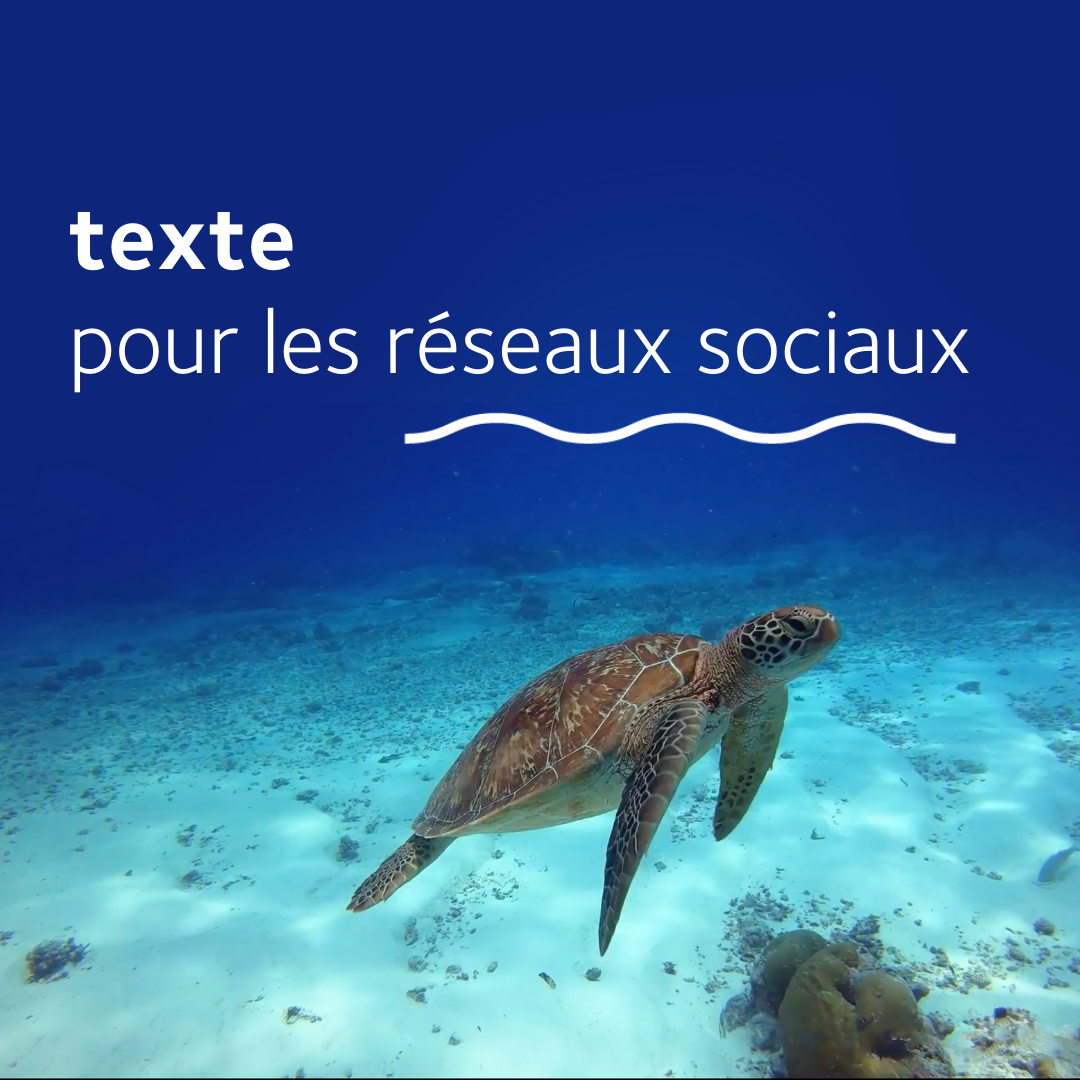 texte
pour les réseaux sociaux