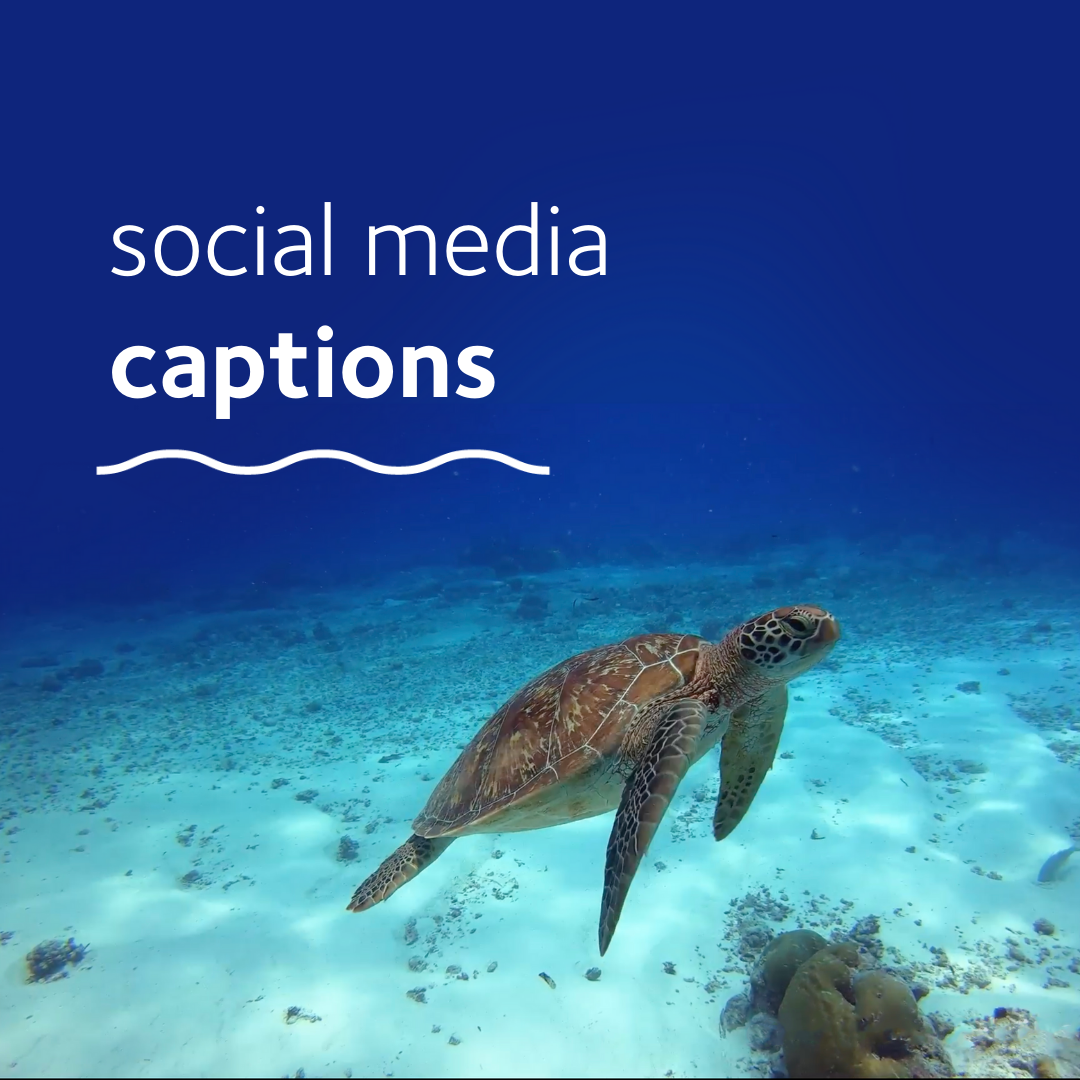 social media
captions